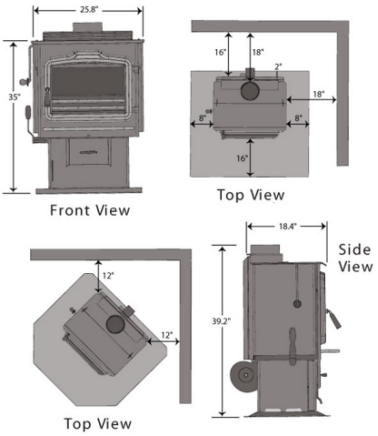 25.8"

35"

Front View

16"

18"

2"

18"

8"

8"

16"

Top View

12"

12"

Top View

18.4"

Side View

39.2"