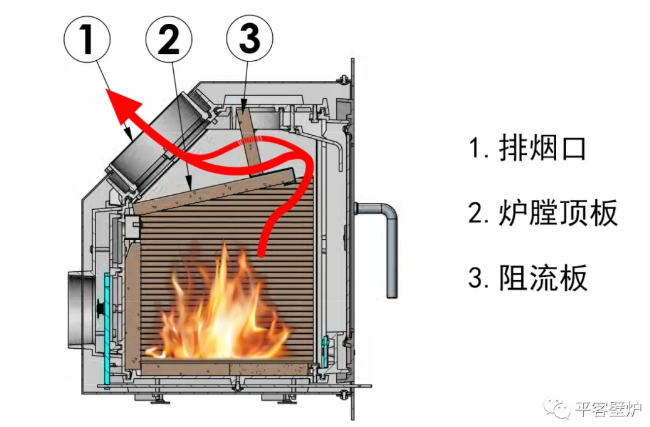 1
2
3

1. 排烟口

2. 炉膛顶板

3. 阻流板

平客壁炉