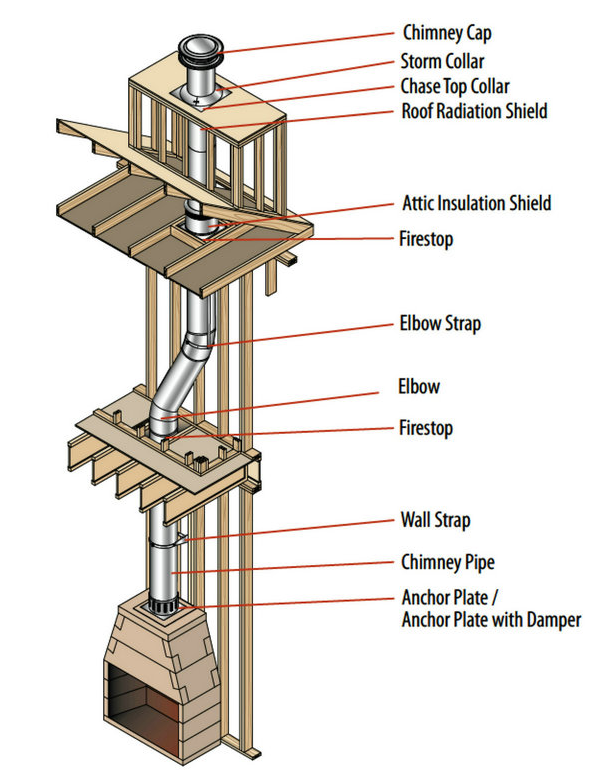 Chimney Cap
Storm Collar
Chase Top Collar
Roof Radiation Shield
Attic Insulation Shield
Firestop
Elbow Strap
Elbow
Firestop
Wall Strap
Chimney Pipe
Anchor Plate /
Anchor Plate with Damper