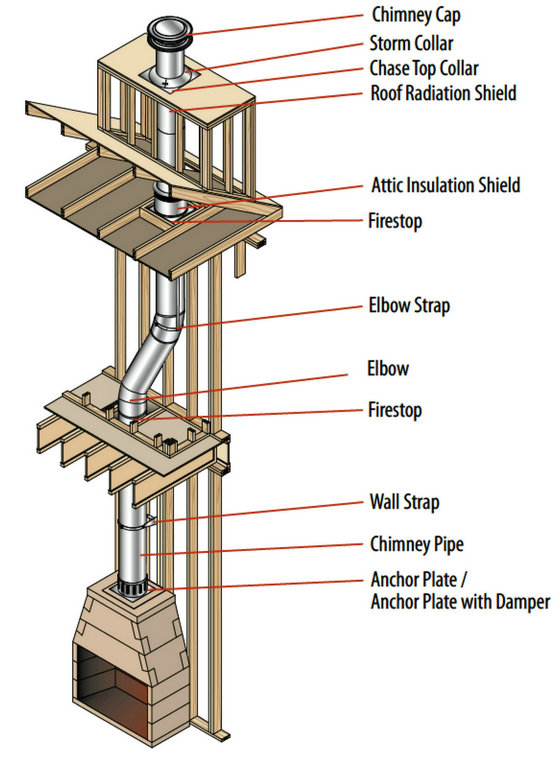 Chimney Cap
Storm Collar
Chase Top Collar
Roof Radiation Shield
Attic Insulation Shield
Firestop
Elbow Strap
Elbow
Firestop
Wall Strap
Chimney Pipe
Anchor Plate /
Anchor Plate with Damper